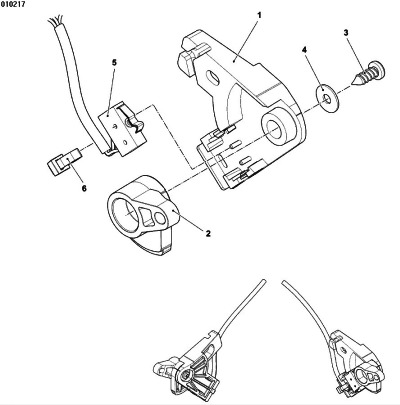 010217

1

3

4

5

6

2