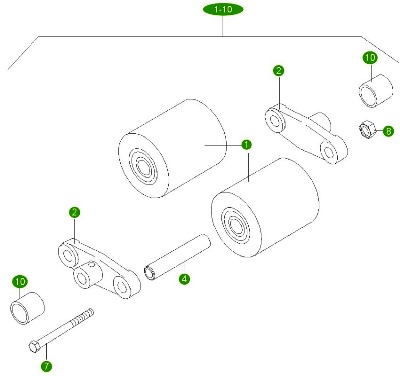 1-10
10
2
6
1
2
4
10
7