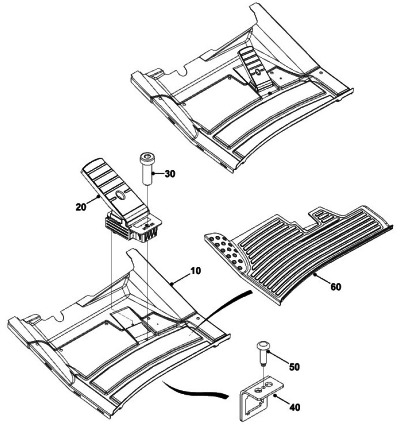 30
20
10
60
50
40