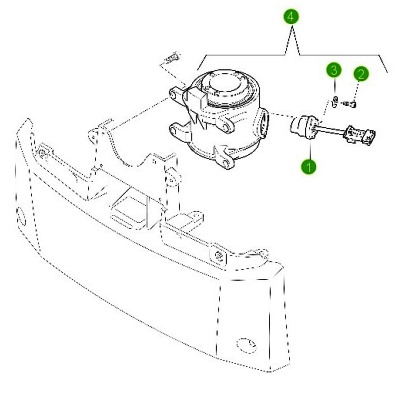 4
3
2
1