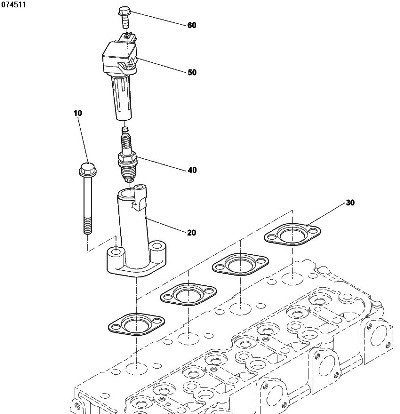 074511

60

50

10

40

30

20