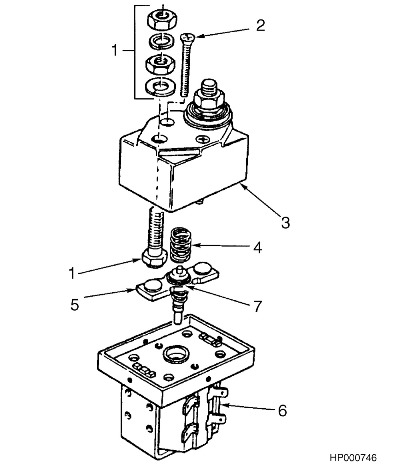 1
2
3
4
1
5
7
6
HP000746