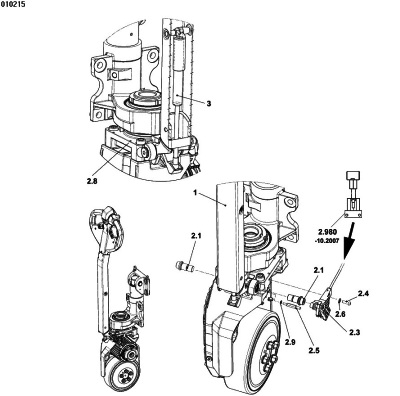 010215

3

2.8

1

2.980
-10.2007

2.1

2.1

2.4

2.6

2.3

2.9

2.5